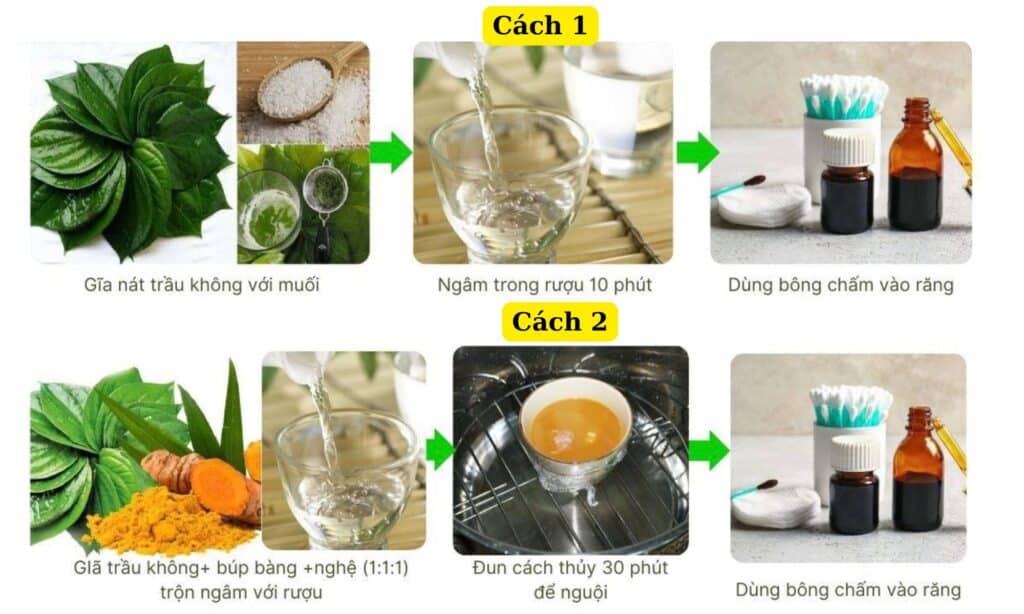 Cách 1

Gĩa nát trầu không với muối

Ngâm trong rượu 10 phút

Dùng bông chấm vào răng

Cách 2

Giã trầu không+ búp bàng +nghệ (1:1:1) trộn ngâm với rượu

Đun cách thủy 30 phút để nguội

Dùng bông chấm vào răng